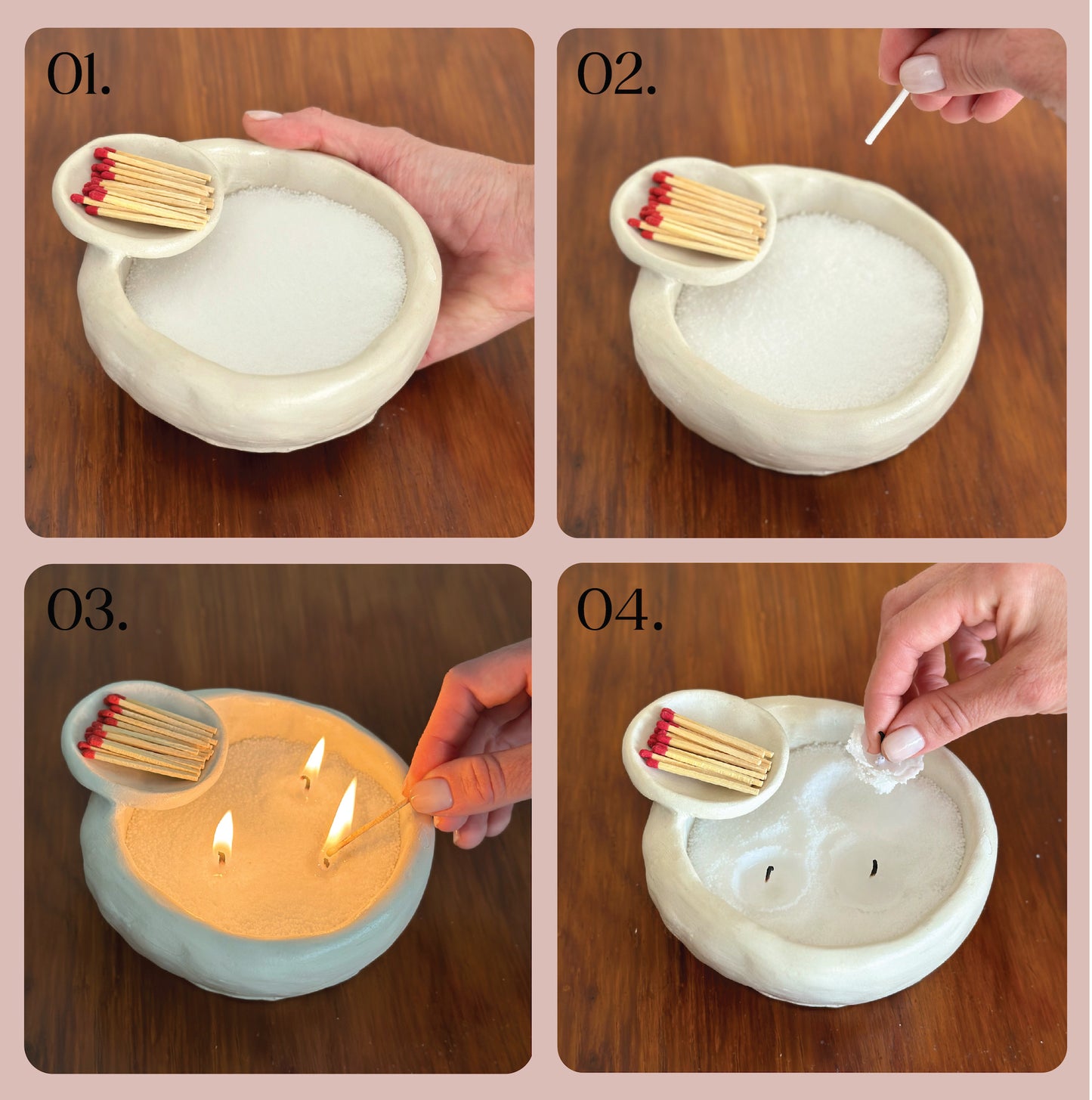 01.

02.

03.

04.