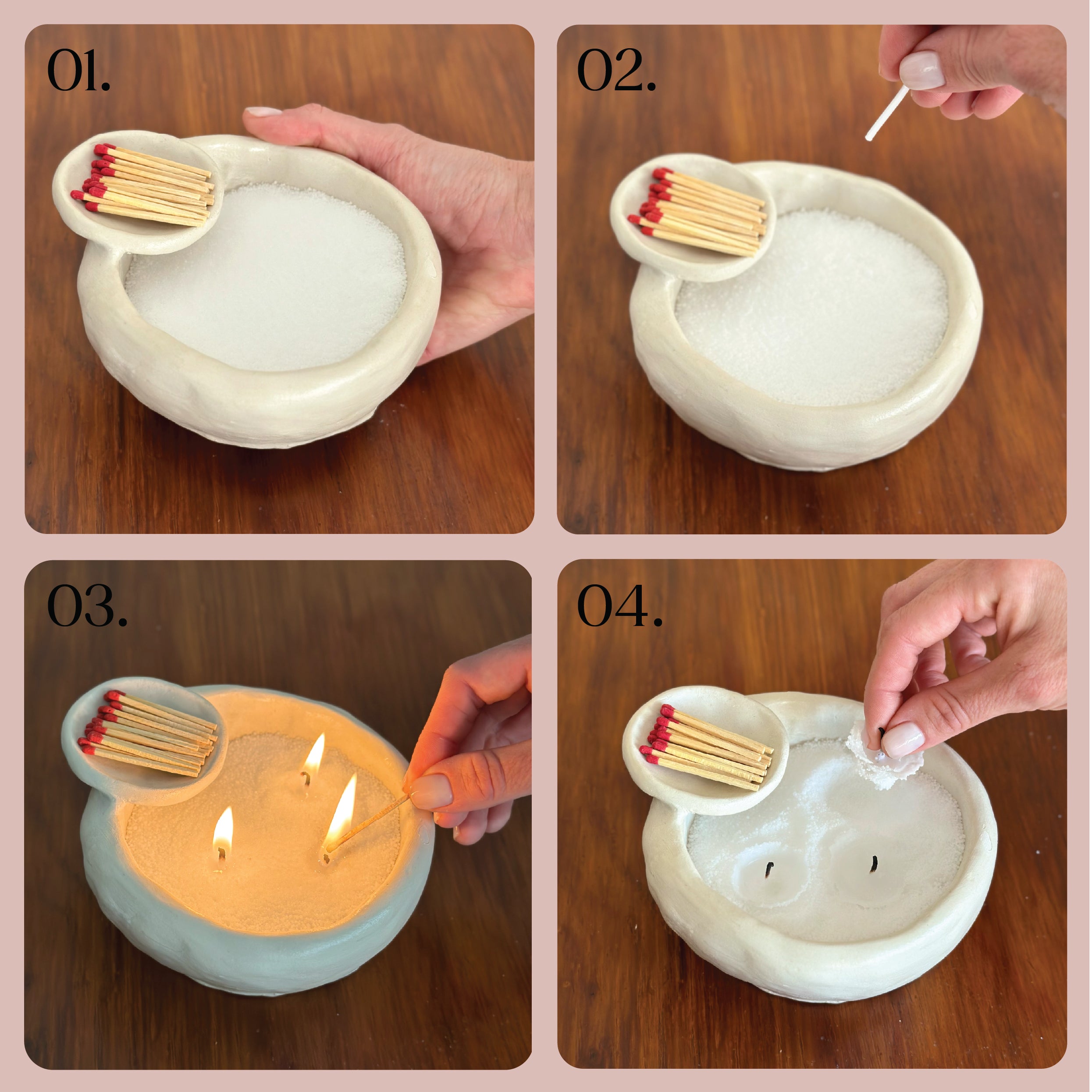 01.

02.

03.

04.